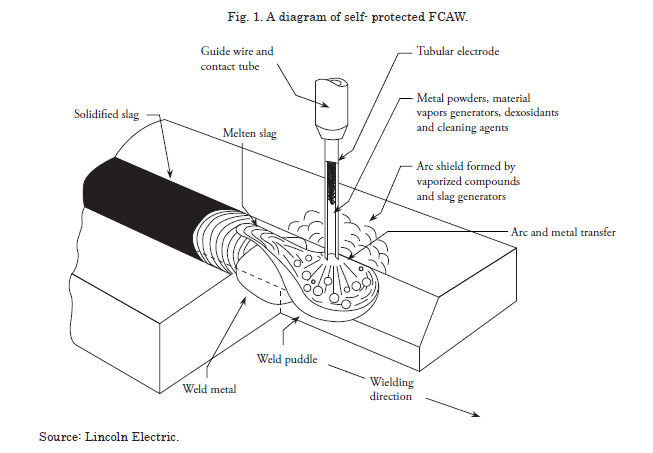 Fig. 1. A diagram of self- protected FCAW.

Guide wire and contact tube

Tubular electrode

Metal powders, material vapors generators, dexosidants and cleaning agents

Solidified slag

Melten slag

Arc shield formed by vaporized compounds and slag generators

Arc and metal transfer

Weld puddle

Weld metal

Wielding direction

Source: Lincoln Electric.